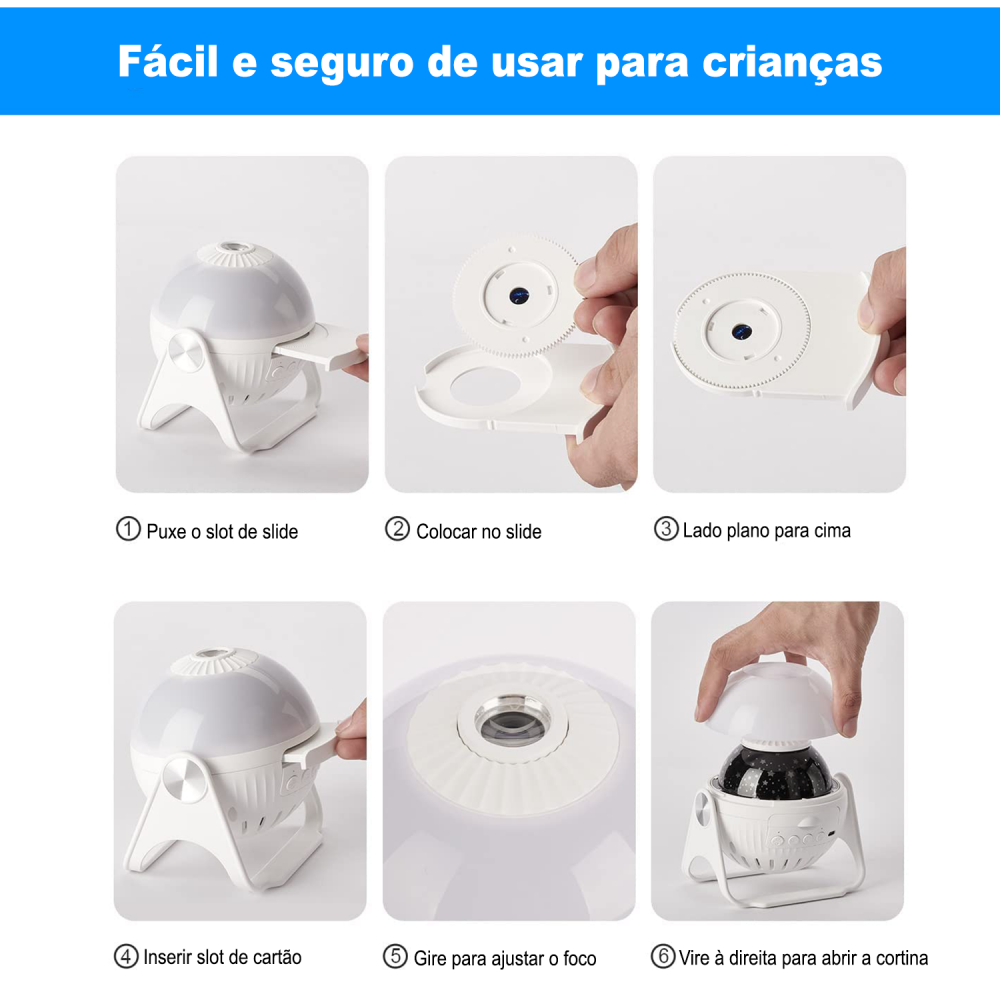 Fácil e seguro de usar para crianças

① Puxe o slot de slide

② Colocar no slide

③ Lado plano para cima

④ Inserir slot de cartão

⑤ Gire para ajustar o foco

⑥ Vire à direita para abrir a cortina